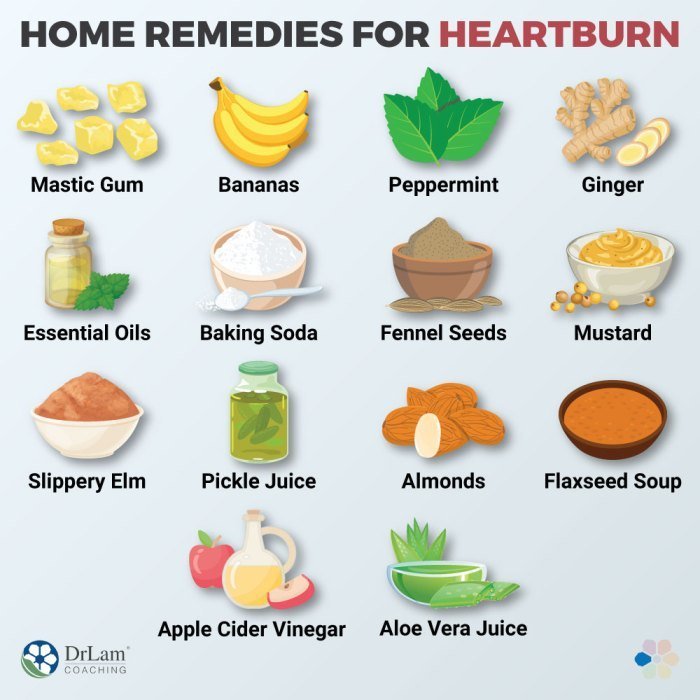 HOME REMEDIES FOR HEARTBURN

Mastic Gum

Bananas

Peppermint

Ginger

Essential Oils

Baking Soda

Fennel Seeds

Mustard

Slippery Elm

Pickle Juice

Almonds

Flaxseed Soup

Apple Cider Vinegar

Aloe Vera Juice

DrLam® COACHING